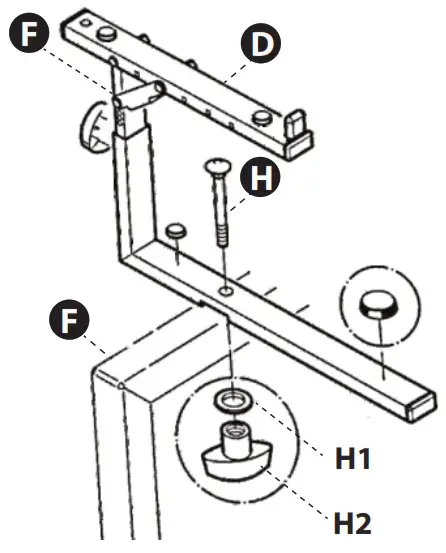 F
D
H
F
H1
H2