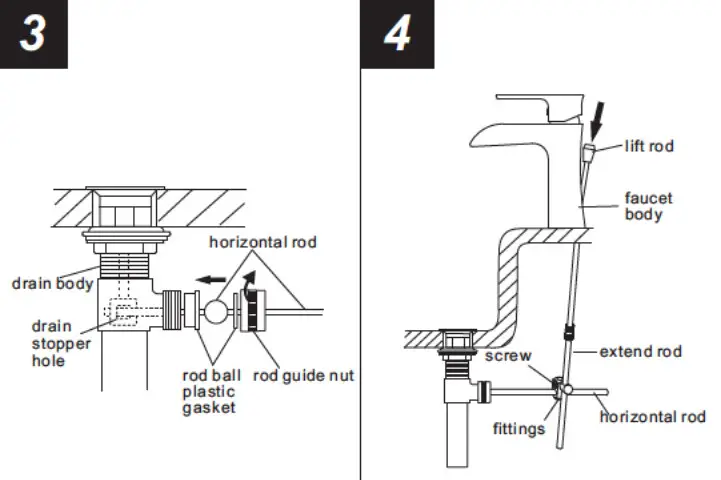 3

horizontal rod

drain body

drain stopper hole

rod ball plastic gasket

rod guide nut

4

lift rod

faucet body

screw

extend rod

fittings

horizontal rod