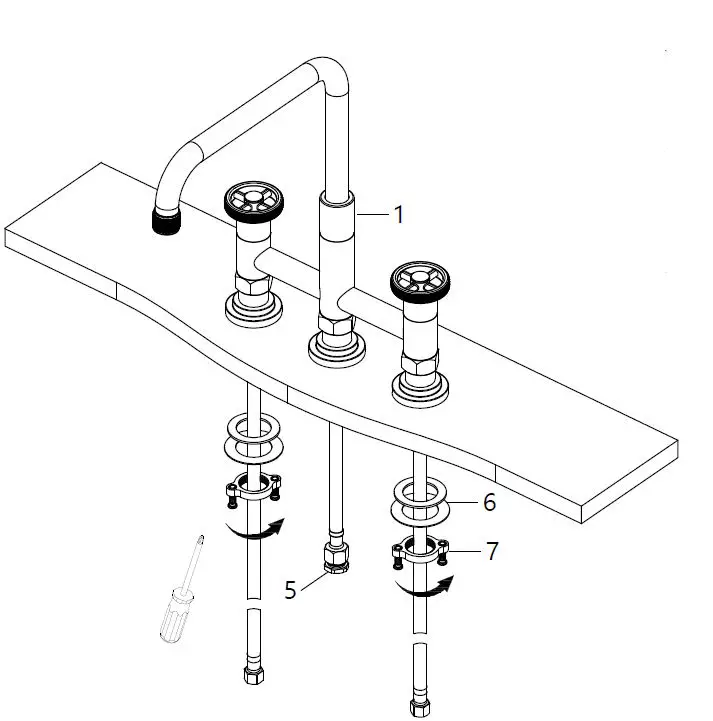 1
6
7
5