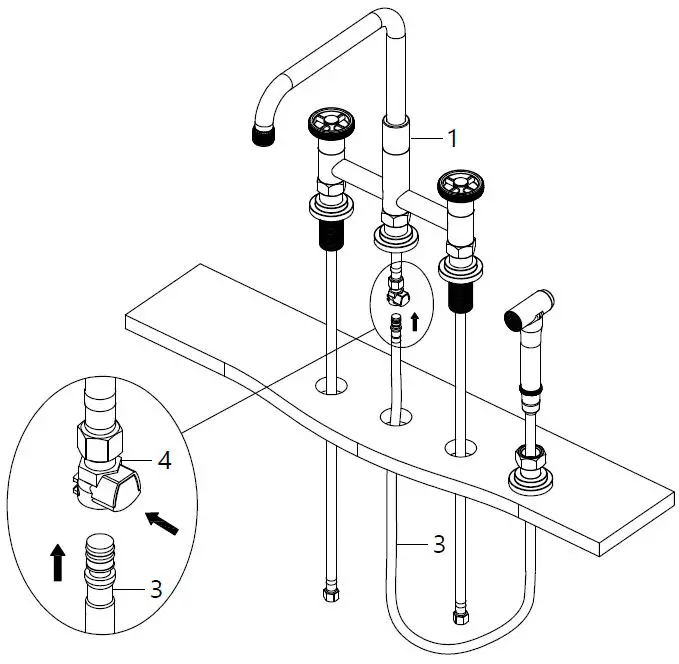 1
4
3
3