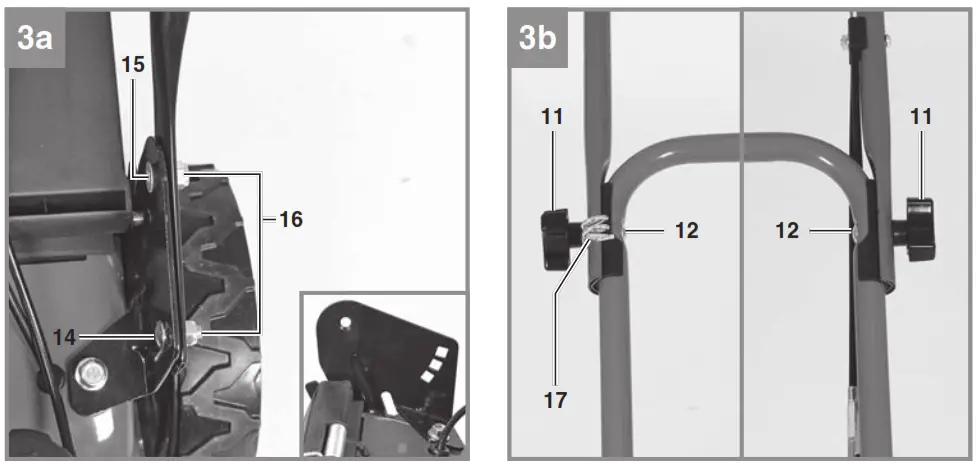 3a

15

16

14

3b

11

11

12

12

17