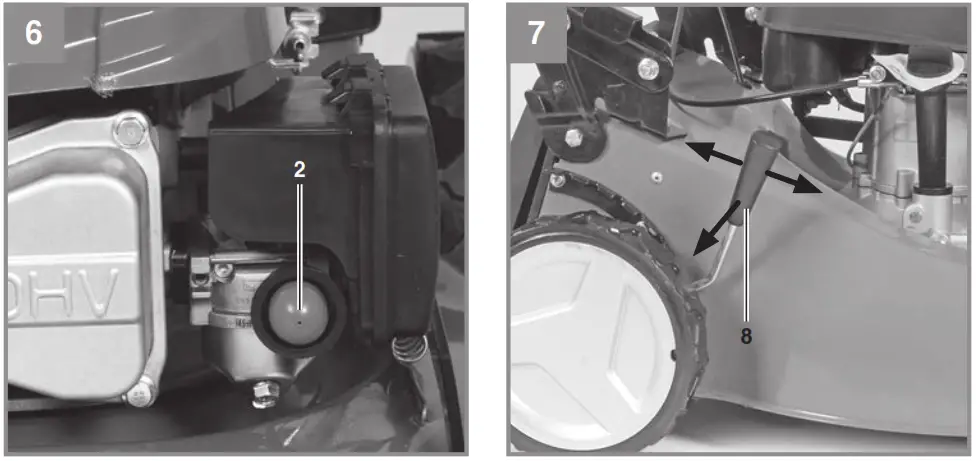 6

OHV

2

7

8