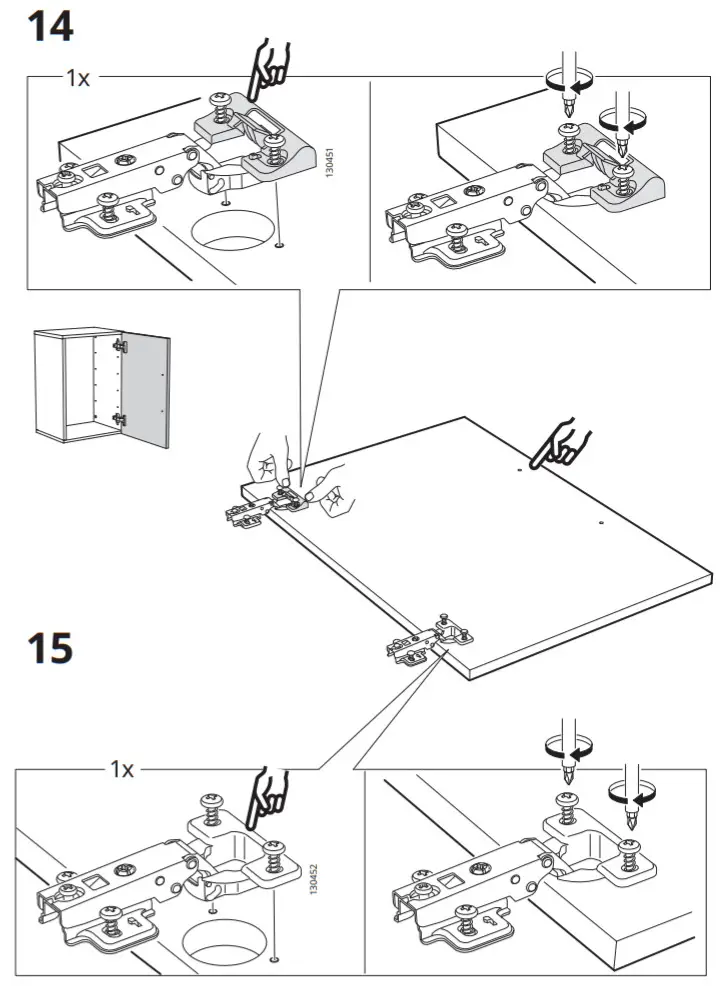 14

1x

130451

15

1x

130452