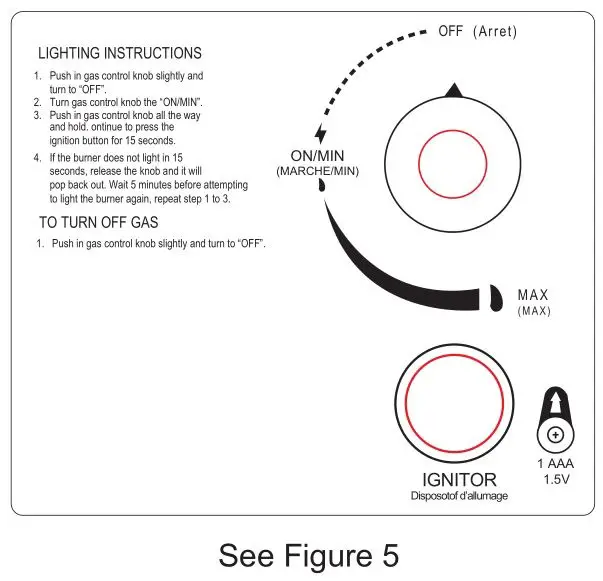 LIGHTING INSTRUCTIONS

1. Push in gas control knob slightly and turn to "OFF".
2. Turn gas control knob the "ON/MIN".
3. Push in gas control knob all the way and hold. ontinue to press the ignition button for 15 seconds.
4. If the burner does not light in 15 seconds, release the knob and it will pop back out. Wait 5 minutes before attempting to light the burner again, repeat step 1 to 3.

TO TURN OFF GAS

1. Push in gas control knob slightly and turn to "OFF".

OFF (Arret)

ON/MIN
(MARCHE/MIN)

MAX
(MAX)

IGNITOR
Disposotof d'allumage

1 AAA
1.5V

See Figure 5