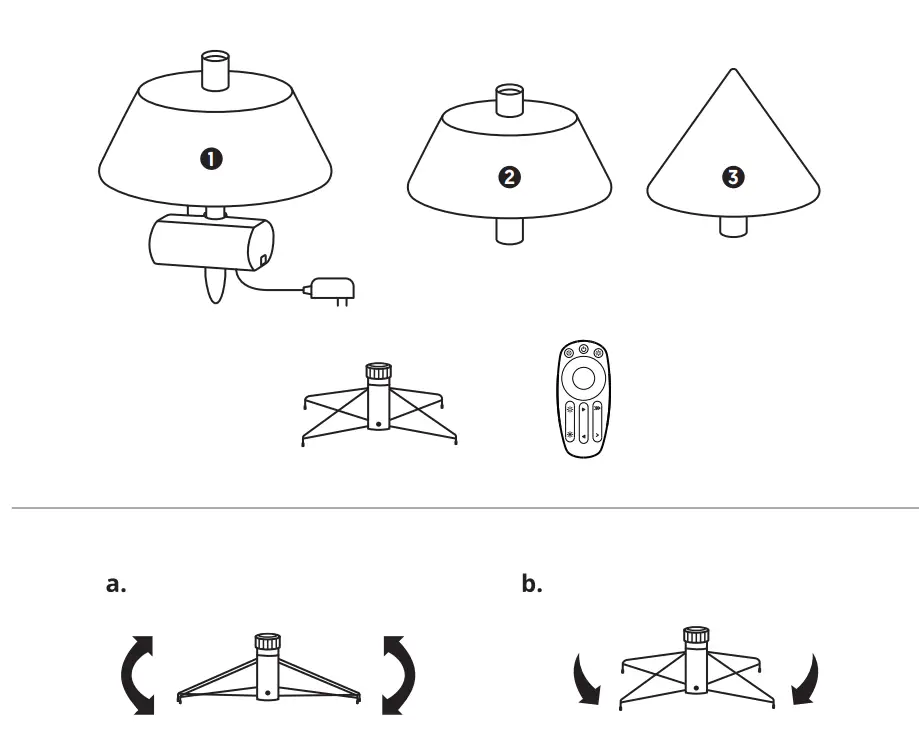 1

2

3

a.

b.