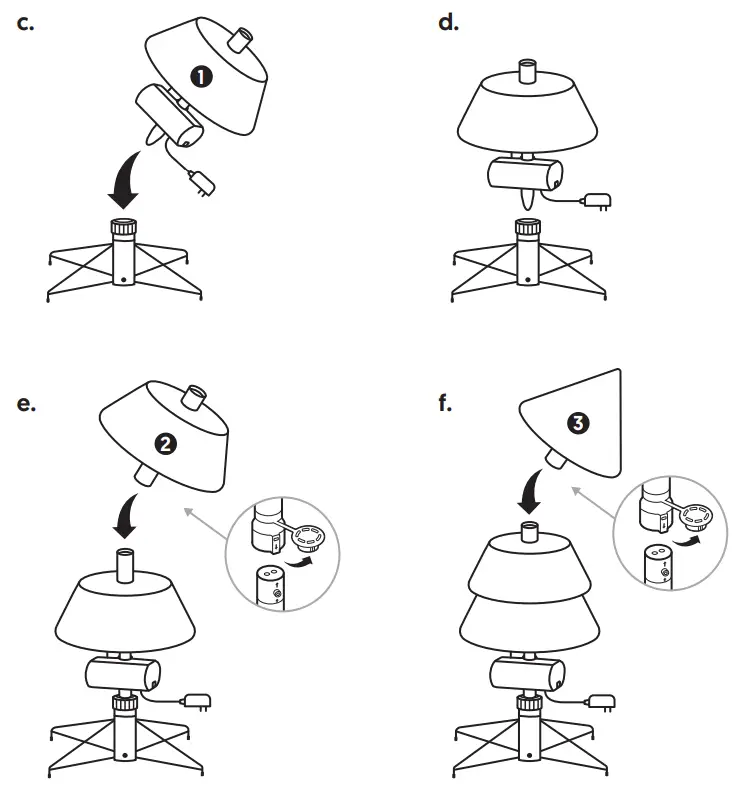 c.

1

d.

e.

2

f.

3