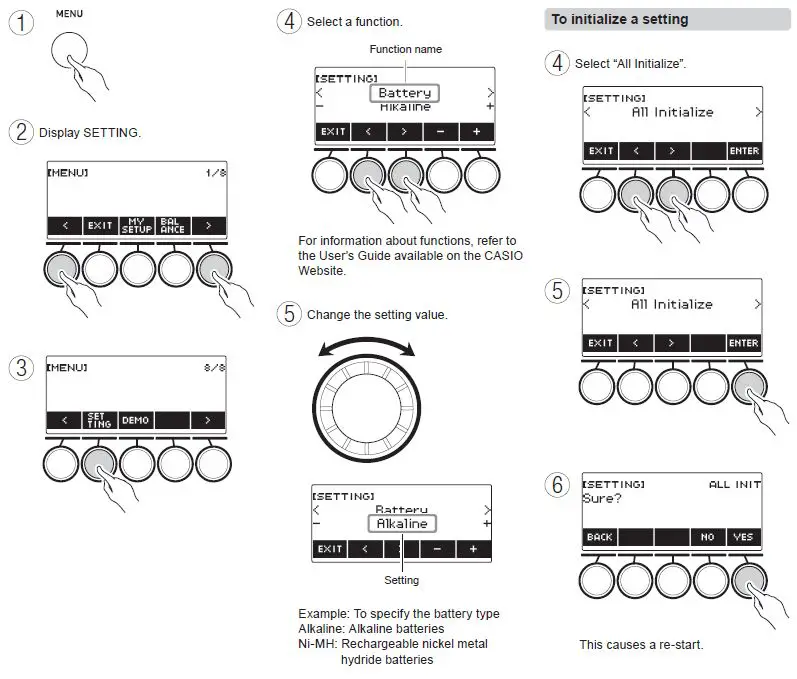 1 MENU

2 Display SETTING.

[MENU] 1/8
< EXIT MY SETUP BAL ANCE >

3
[MENU] 8/8
< SET TING DEMO >

4 Select a function.

Function name
[SETTING]
< Battery >
− Alkaline +
EXIT < > − +

For information about functions, refer to the User's Guide available on the CASIO Website.

5 Change the setting value.

[SETTING]
< Battery >
− Alkaline +
EXIT < > − +
Setting

Example: To specify the battery type
Alkaline: Alkaline batteries
Ni-MH: Rechargeable nickel metal hydride batteries

To initialize a setting

4 Select "All Initialize".

[SETTING]
< All Initialize >
EXIT < > ENTER

5
[SETTING]
< All Initialize >
EXIT < > ENTER

6
[SETTING] ALL INIT
Sure?
BACK NO YES

This causes a re-start.