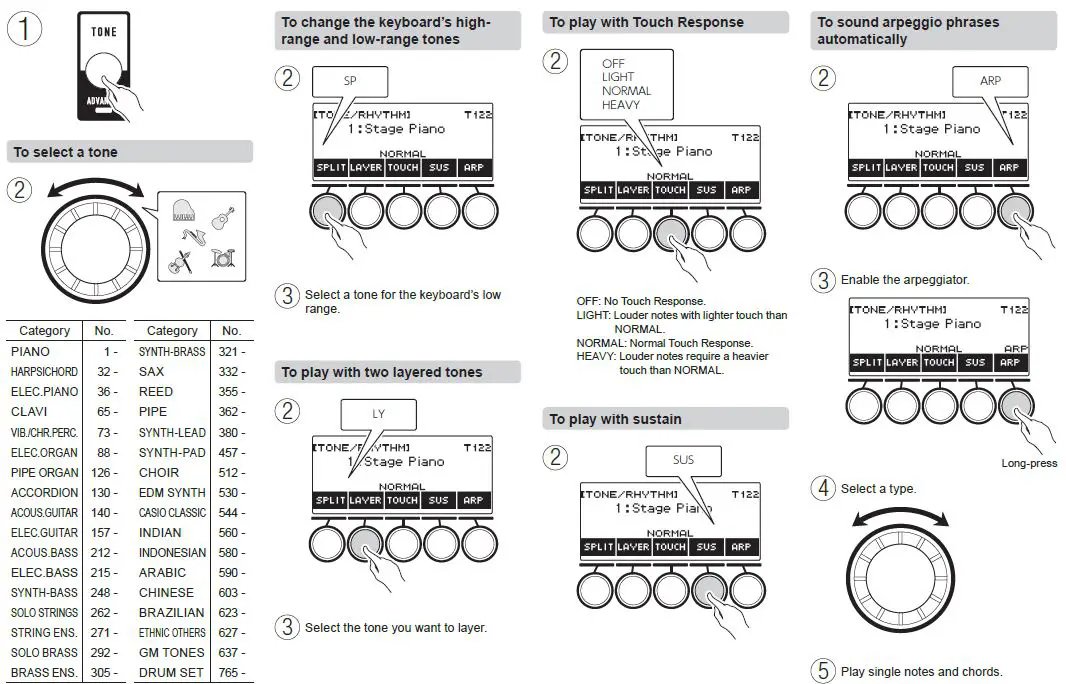 ①

TONE

ADVAN

To select a tone

②

| Category | No. | Category | No. |
|---|---|---|---|
| PIANO | 1 - | SYNTH-BRASS | 321 - |
| HARPSICHORD | 32 - | SAX | 332 - |
| ELEC.PIANO | 36 - | REED | 355 - |
| CLAVI | 65 - | PIPE | 362 - |
| VIB./CHR.PERC. | 73 - | SYNTH-LEAD | 380 - |
| ELEC.ORGAN | 88 - | SYNTH-PAD | 457 - |
| PIPE ORGAN | 126 - | CHOIR | 512 - |
| ACCORDION | 130 - | EDM SYNTH | 530 - |
| ACOUS.GUITAR | 140 - | CASIO CLASSIC | 544 - |
| ELEC.GUITAR | 157 - | INDIAN | 560 - |
| ACOUS.BASS | 212 - | INDONESIAN | 580 - |
| ELEC.BASS | 215 - | ARABIC | 590 - |
| SYNTH-BASS | 248 - | CHINESE | 603 - |
| SOLO STRINGS | 262 - | BRAZILIAN | 623 - |
| STRING ENS. | 271 - | ETHNIC OTHERS | 627 - |
| SOLO BRASS | 292 - | GM TONES | 637 - |
| BRASS ENS. | 305 - | DRUM SET | 765 - |

To change the keyboard's high-range and low-range tones

②

SP

[TONE/RHYTHM] T122
1:Stage Piano
NORMAL
SPLIT LAYER TOUCH SUS ARP

③ Select a tone for the keyboard's low range.

To play with two layered tones

②

LY

[TONE/RHYTHM] T122
1:Stage Piano
NORMAL
SPLIT LAYER TOUCH SUS ARP

③ Select the tone you want to layer.

To play with Touch Response

②

OFF
LIGHT
NORMAL
HEAVY

[TONE/RHYTHM] T122
1:Stage Piano
NORMAL
SPLIT LAYER TOUCH SUS ARP

OFF: No Touch Response.
LIGHT: Louder notes with lighter touch than NORMAL.
NORMAL: Normal Touch Response.
HEAVY: Louder notes require a heavier touch than NORMAL.

To play with sustain

②

SUS

[TONE/RHYTHM] T122
1:Stage Piano
NORMAL
SPLIT LAYER TOUCH SUS ARP

To sound arpeggio phrases automatically

②

ARP

[TONE/RHYTHM] T122
1:Stage Piano
NORMAL
SPLIT LAYER TOUCH SUS ARP

③ Enable the arpeggiator.

[TONE/RHYTHM] T122
1:Stage Piano
NORMAL ARP
SPLIT LAYER TOUCH SUS ARP

Long-press

④ Select a type.

⑤ Play single notes and chords.