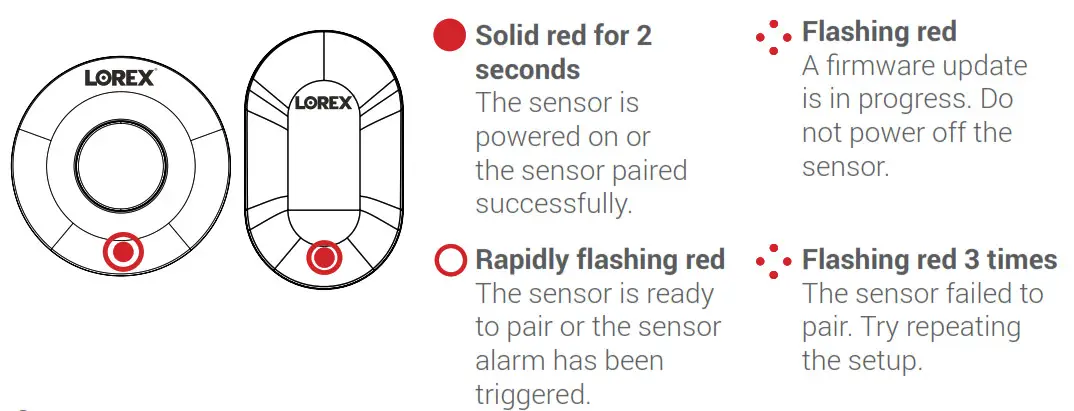 LOREX

LOREX

Solid red for 2 seconds
The sensor is powered on or the sensor paired successfully.

Rapidly flashing red
The sensor is ready to pair or the sensor alarm has been triggered.

Flashing red
A firmware update is in progress. Do not power off the sensor.

Flashing red 3 times
The sensor failed to pair. Try repeating the setup.