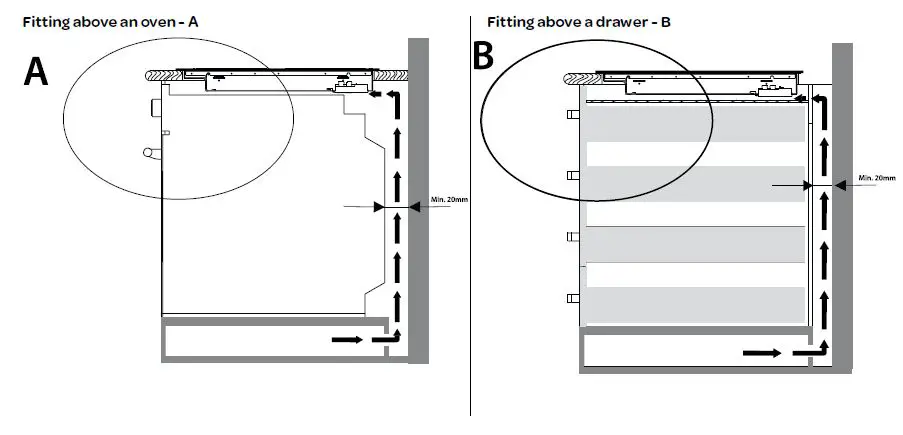 Fitting above an oven - A

A

Min. 20mm

Fitting above a drawer - B

B

Min. 20mm