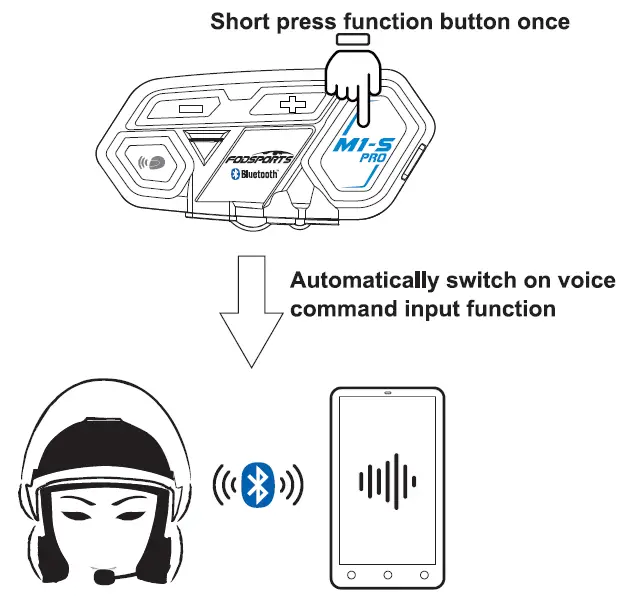 Short press function button once

FODSPORTS
Bluetooth

M1-S
PRO

Automatically switch on voice command input function