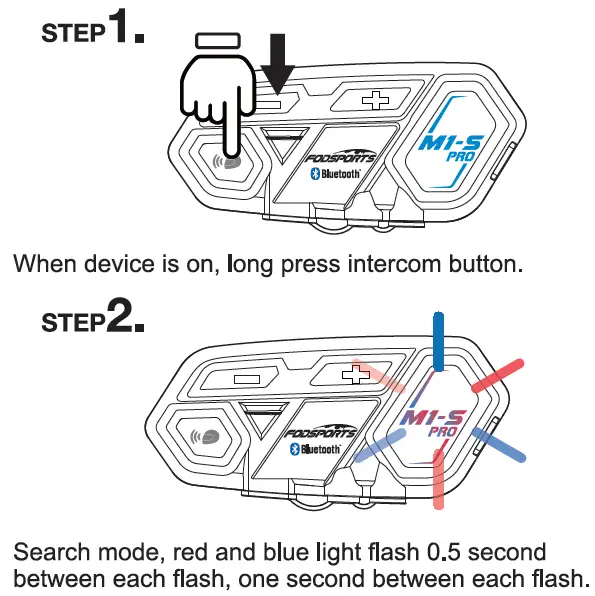 STEP1.

FODSPORTS
Bluetooth
M1-S PRO

When device is on, long press intercom button.

STEP2.

FODSPORTS
Bluetooth
M1-S PRO

Search mode, red and blue light flash 0.5 second between each flash, one second between each flash.