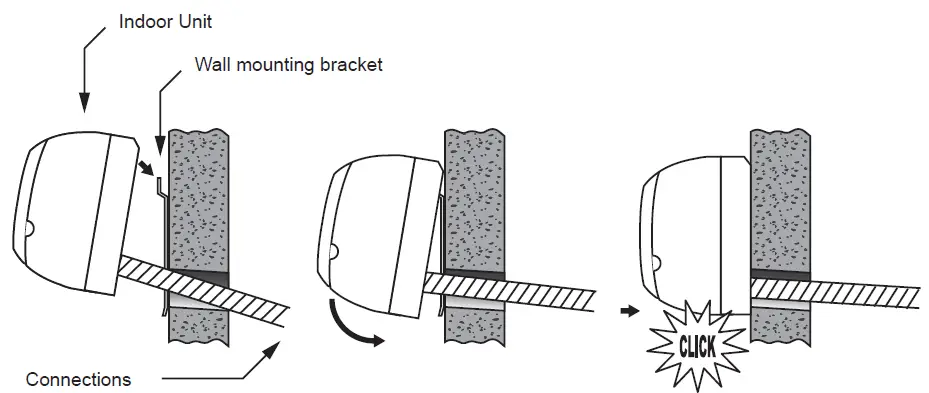 Indoor Unit

Wall mounting bracket

Connections

CLICK