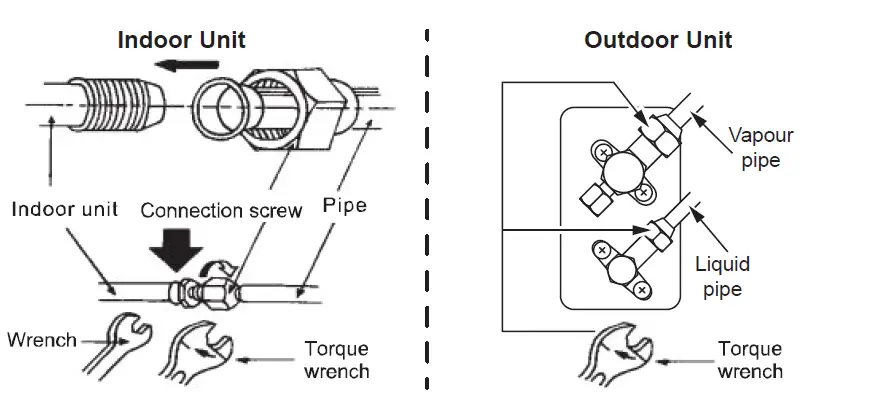 Indoor Unit

Indoor unit

Connection screw

Pipe

Wrench

Torque wrench

Outdoor Unit

Vapour pipe

Liquid pipe

Torque wrench