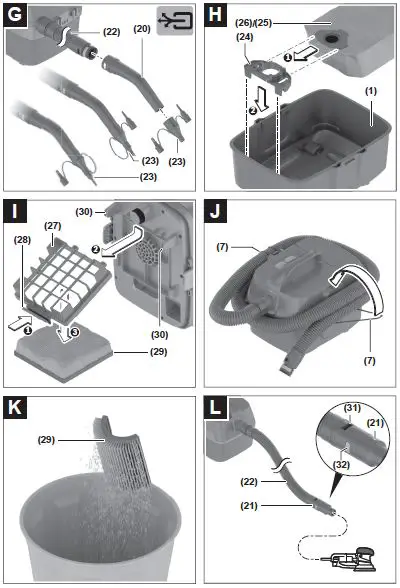 G
(22)
(20)
(23)
(23)
(23)

H
(26)/(25)
(24)
1
2
(1)

I
(30)
(27)
(28)
2
1
3
(30)
(29)

J
(7)
(7)

K
(29)

L
(31)
(21)
(32)
(22)
(21)