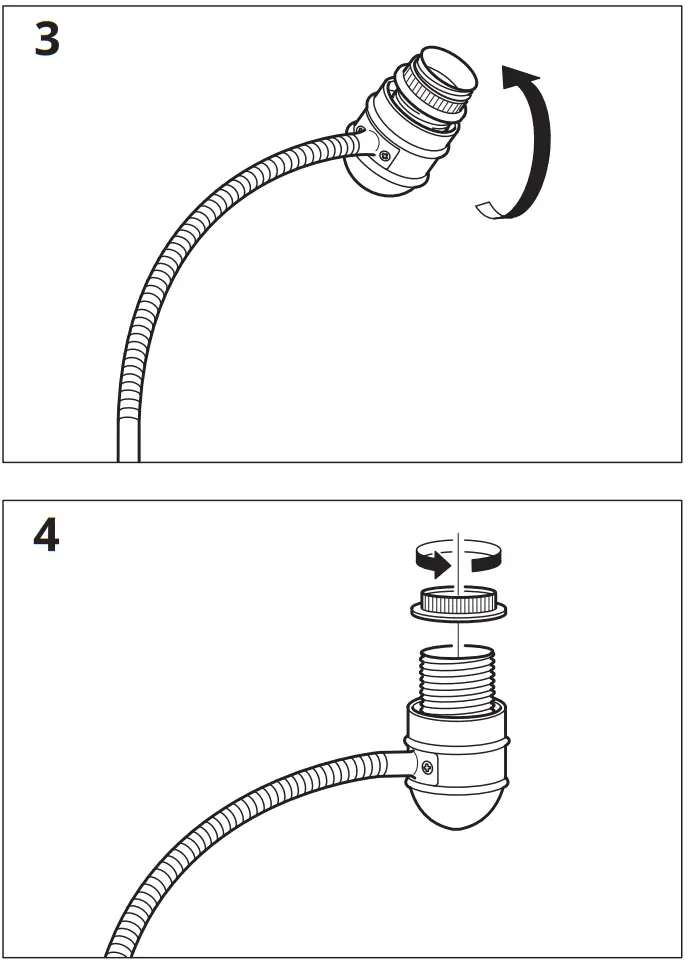 3

4