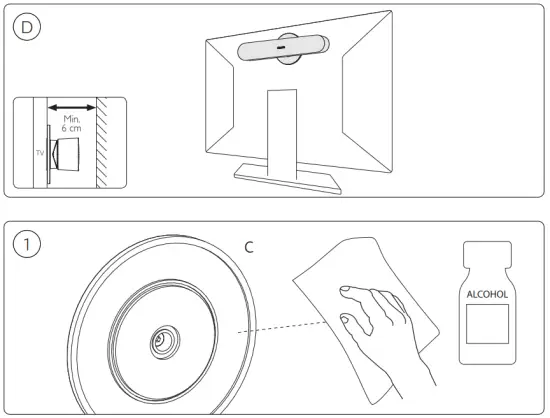 D

Min.
6 cm

TV

1

C

ALCOHOL