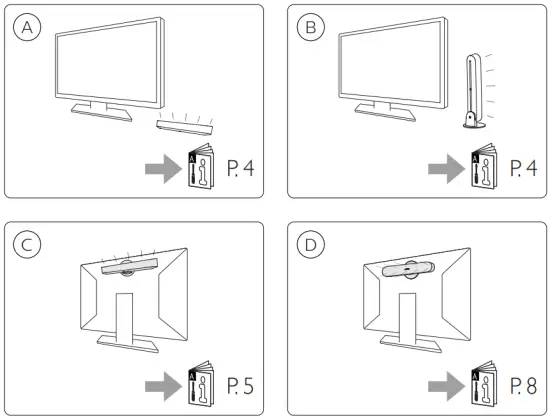 A

A

P. 4

B

A

P. 4

C

A

P. 5

D

A

P. 8