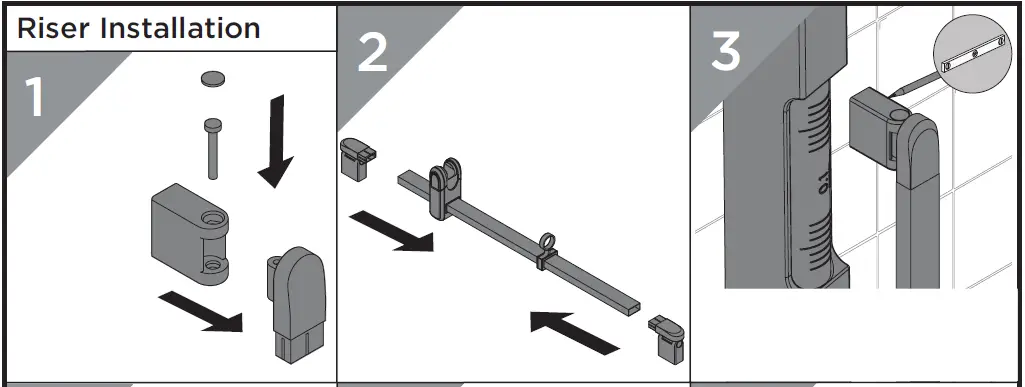 Riser Installation

1

2

3