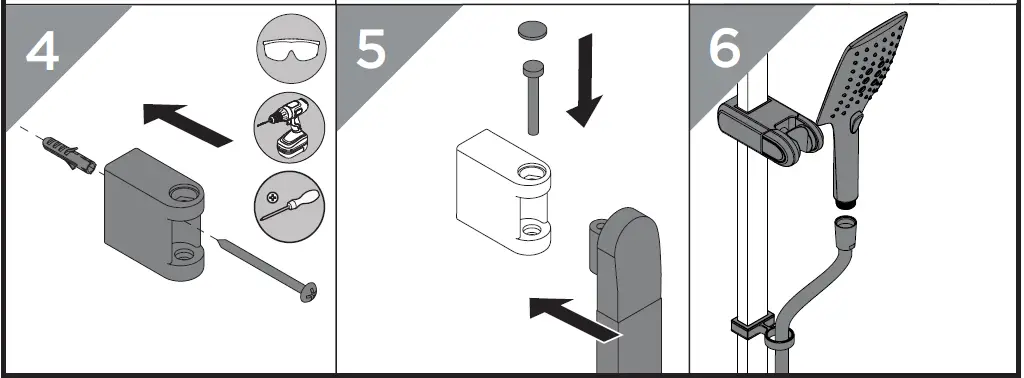 4

5

6