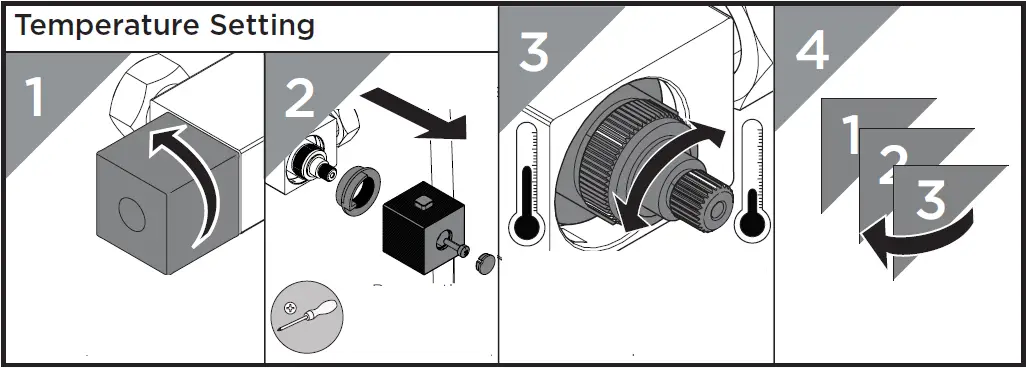 Temperature Setting

1

2

3

4

1
2
3