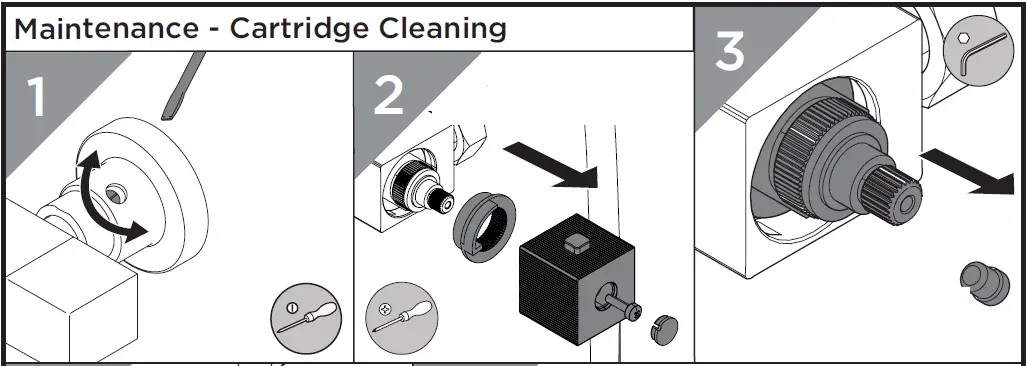 Maintenance - Cartridge Cleaning

1

2

3