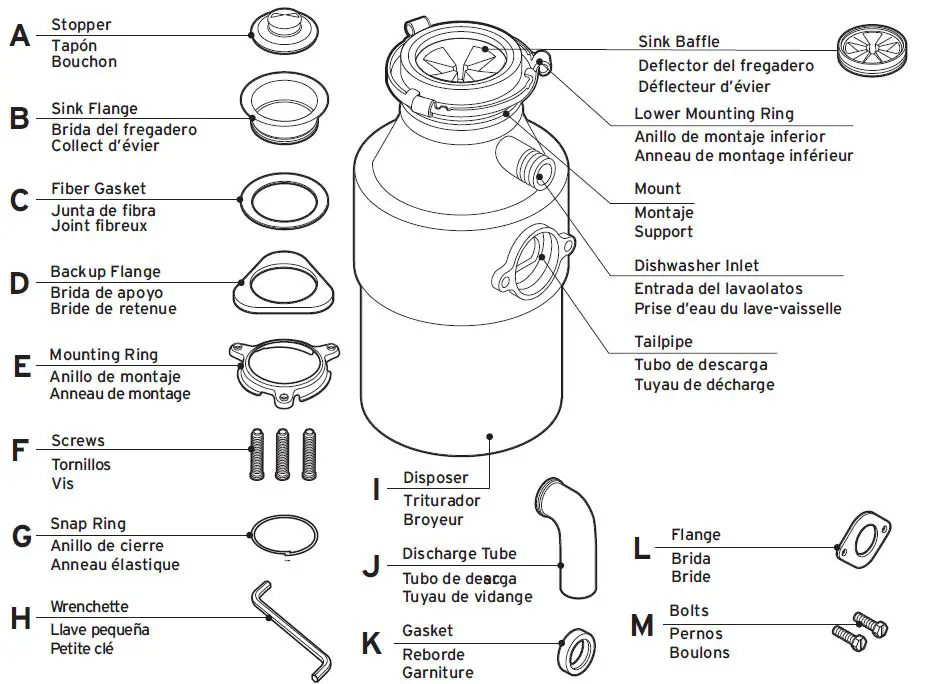 A
Stopper
Tapón
Bouchon

B
Sink Flange
Brida del fregadero
Collect d'évier

C
Fiber Gasket
Junta de fibra
Joint fibreux

D
Backup Flange
Brida de apoyo
Bride de retenue

E
Mounting Ring
Anillo de montaje
Anneau de montage

F
Screws
Tornillos
Vis

G
Snap Ring
Anillo de cierre
Anneau élastique

H
Wrenchette
Llave pequeña
Petite clé

Sink Baffle
Deflector del fregadero
Déflecteur d'évier

Lower Mounting Ring
Anillo de montaje inferior
Anneau de montage inférieur

Mount
Montaje
Support

Dishwasher Inlet
Entrada del lavaolatos
Prise d'eau du lave-vaisselle

Tailpipe
Tubo de descarga
Tuyau de décharge

I
Disposer
Triturador
Broyeur

J
Discharge Tube
Tubo de descarga
Tuyau de vidange

K
Gasket
Reborde
Garniture

L
Flange
Brida
Bride

M
Bolts
Pernos
Boulons