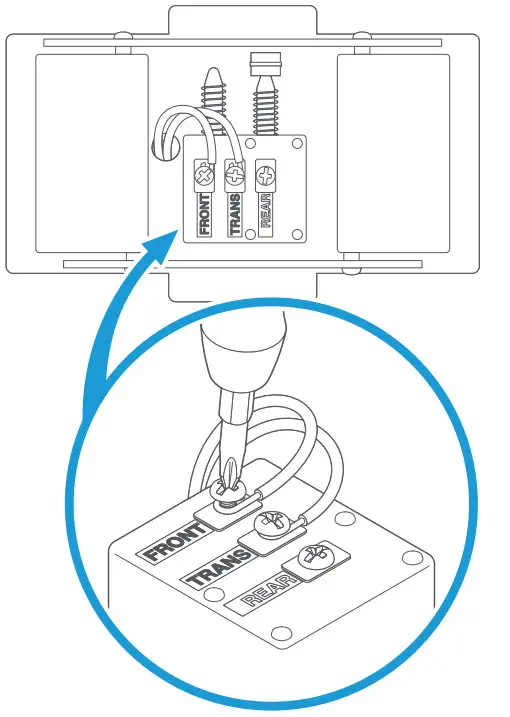 FRONT
TRANS
REAR

FRONT
TRANS
REAR