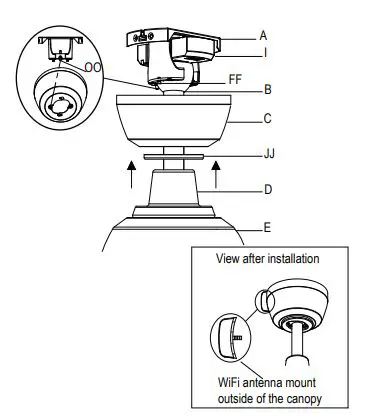 OO
A
I
FF
B
C
JJ
D
E

View after installation

WiFi antenna mount outside of the canopy