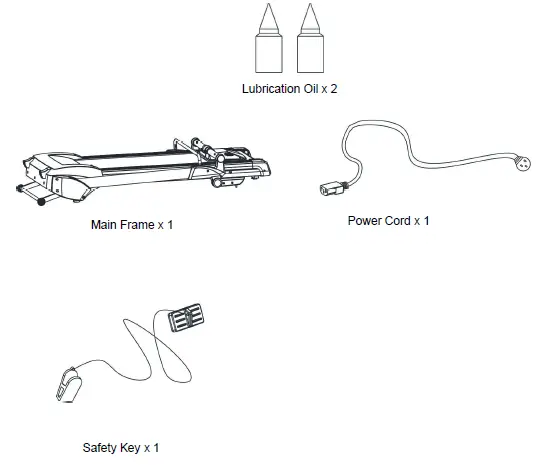 Lubrication Oil x 2

Main Frame x 1

Power Cord x 1

Safety Key x 1