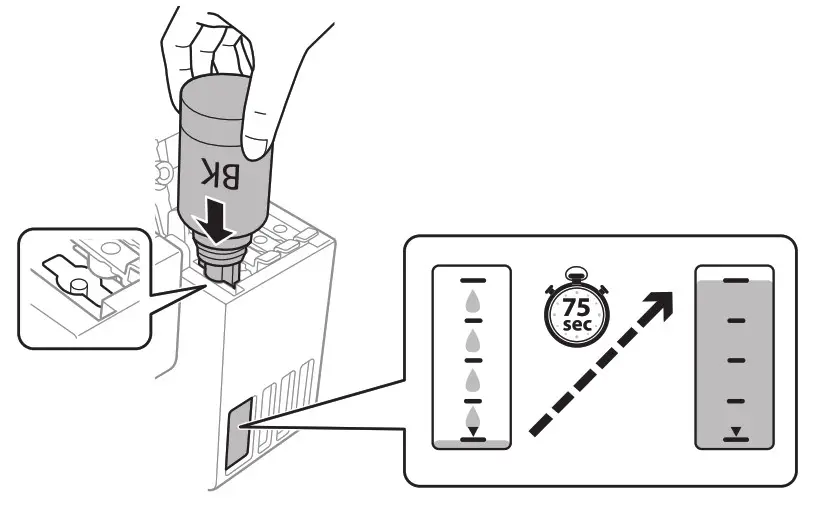 BK

75 sec