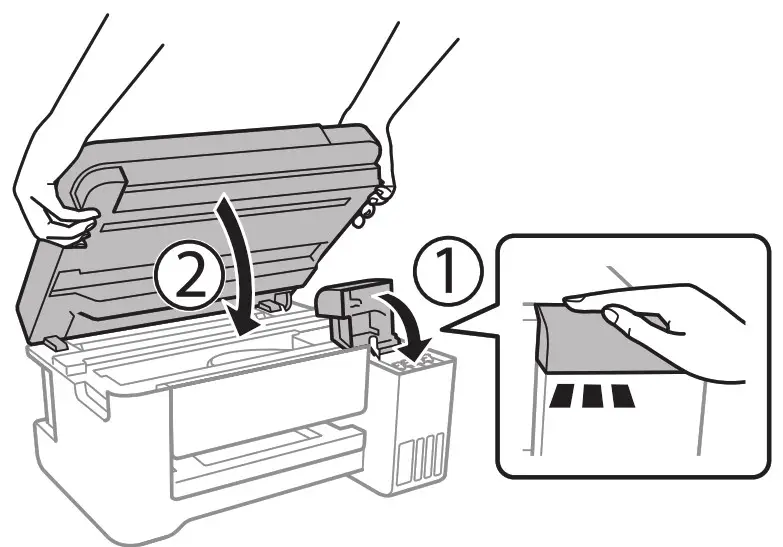 ② ①