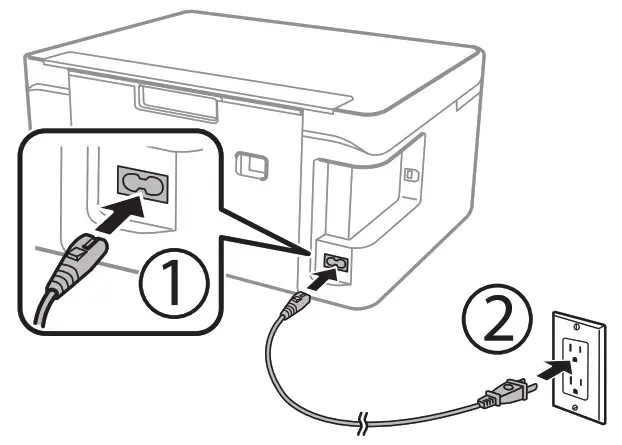 ①
②