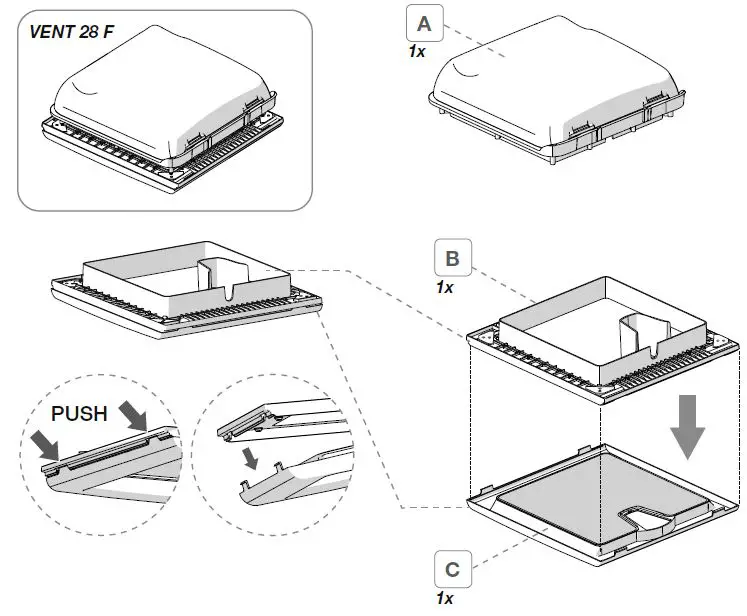 VENT 28 F

A
1x

B
1x

PUSH

C
1x