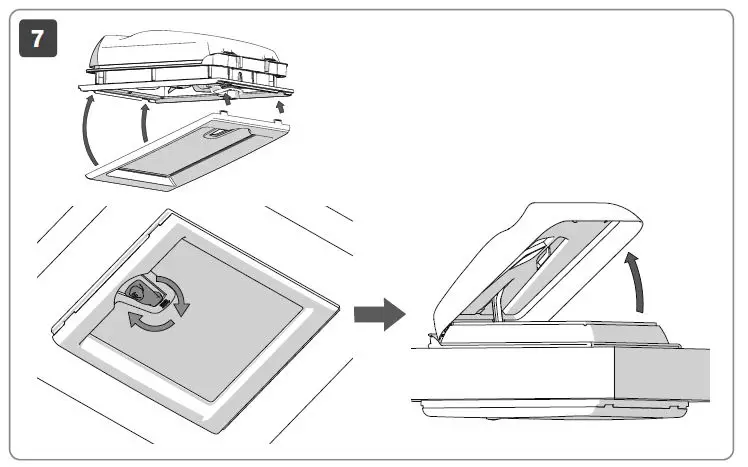 7