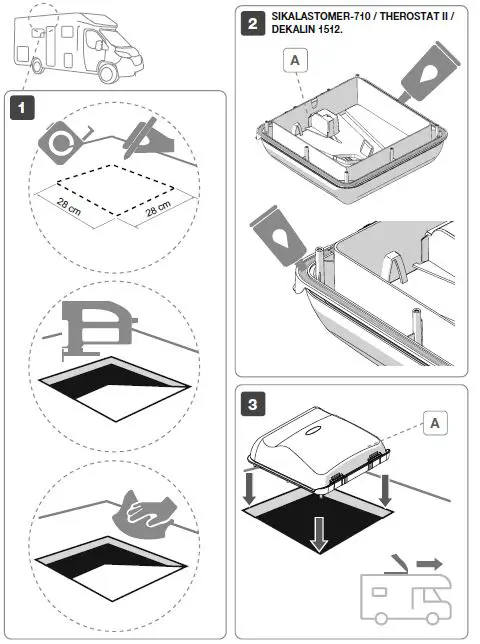 1

28 cm

28 cm

2 SIKALASTOMER-710 / THEROSTAT II / DEKALIN 1512.

A

3

A