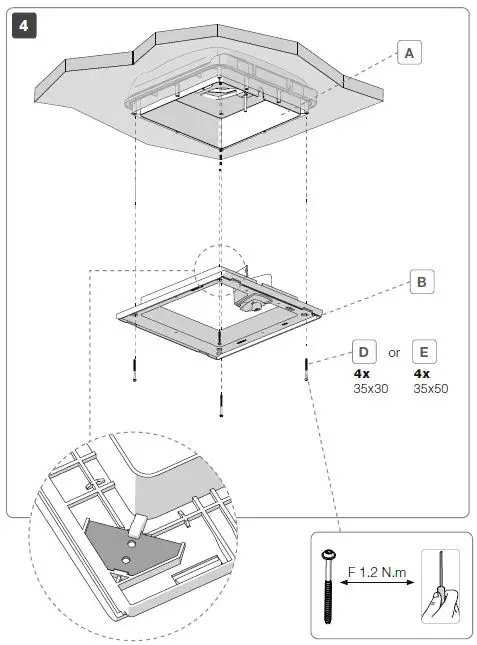 4

A

B

D or E

4x
35x30

4x
35x50

F 1.2 N.m