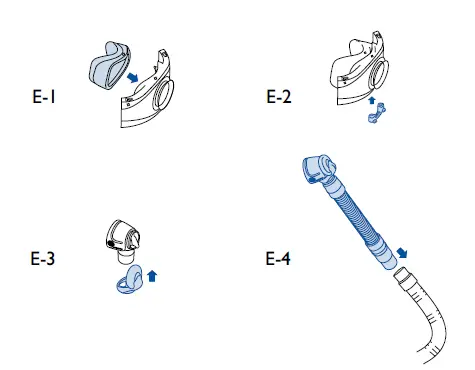 E-1

E-2

E-3

E-4