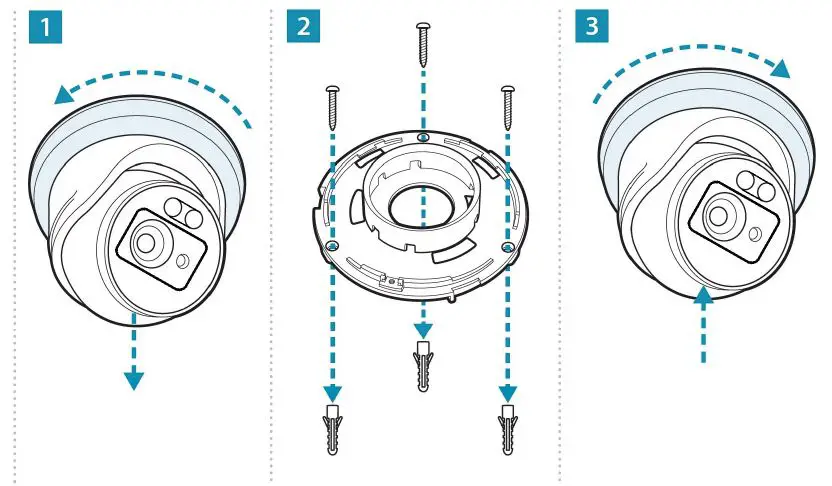 1

2

3