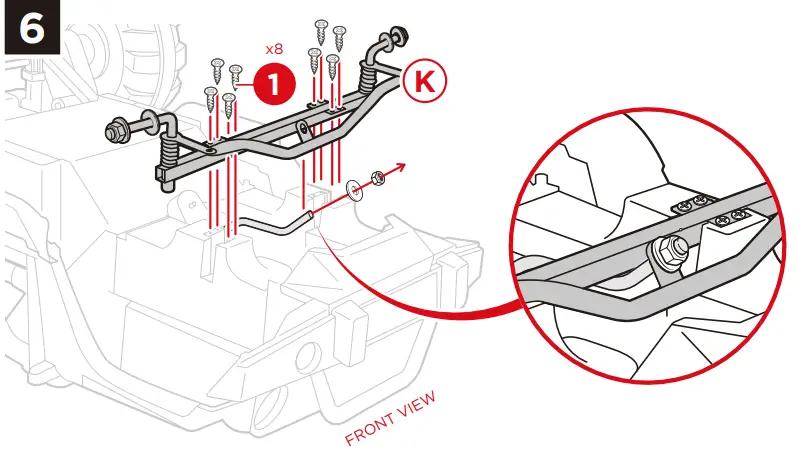 6

x8

1

K

FRONT VIEW