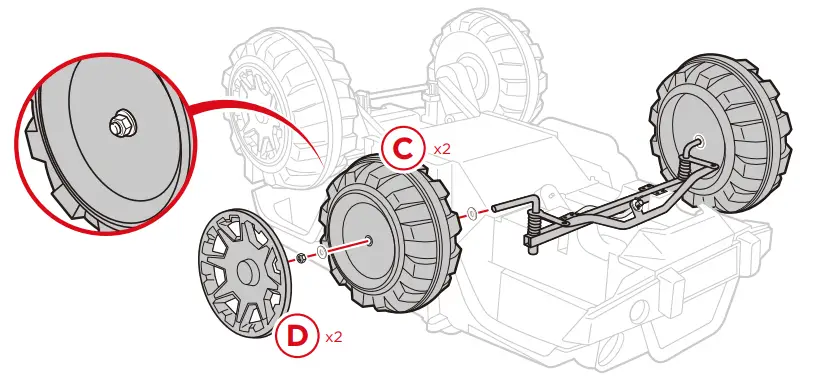 C x2
D x2