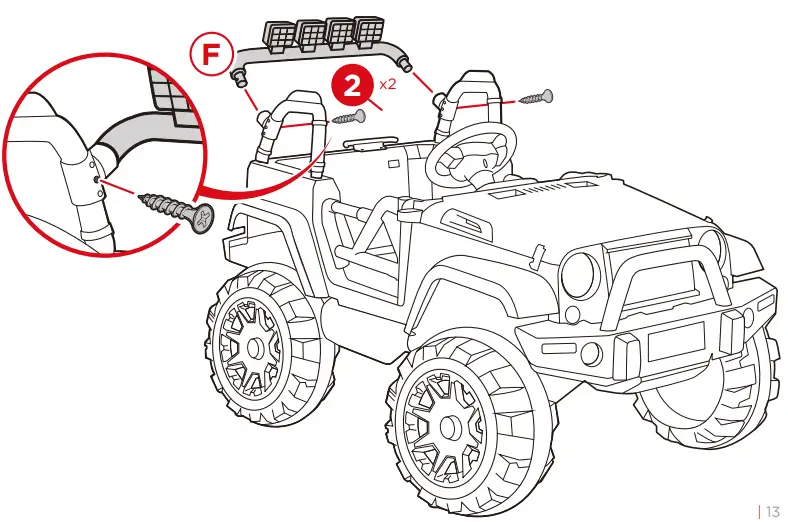 F

2 x2

| 13