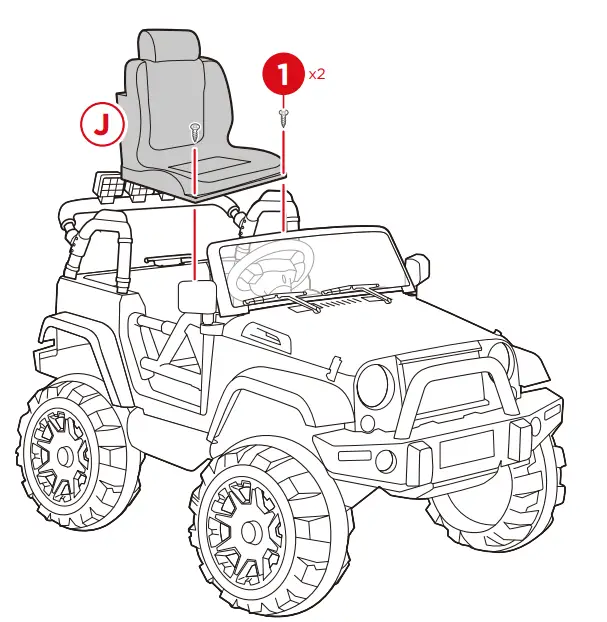 J

1 x2