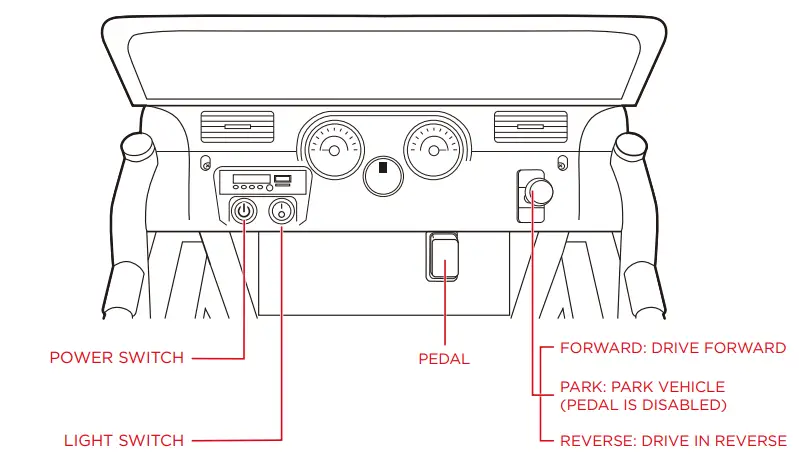 POWER SWITCH

LIGHT SWITCH

PEDAL

FORWARD: DRIVE FORWARD

PARK: PARK VEHICLE
(PEDAL IS DISABLED)

REVERSE: DRIVE IN REVERSE