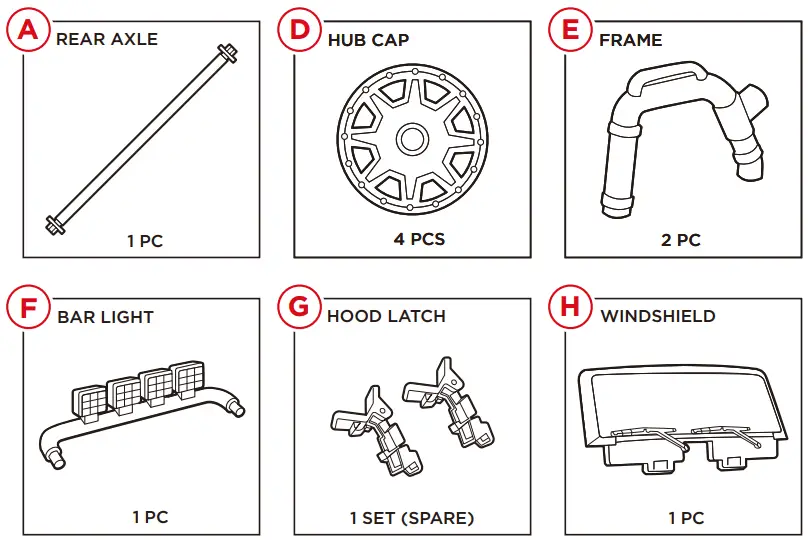 A REAR AXLE

1 PC

D HUB CAP

4 PCS

E FRAME

2 PC

F BAR LIGHT

1 PC

G HOOD LATCH

1 SET (SPARE)

H WINDSHIELD

1 PC