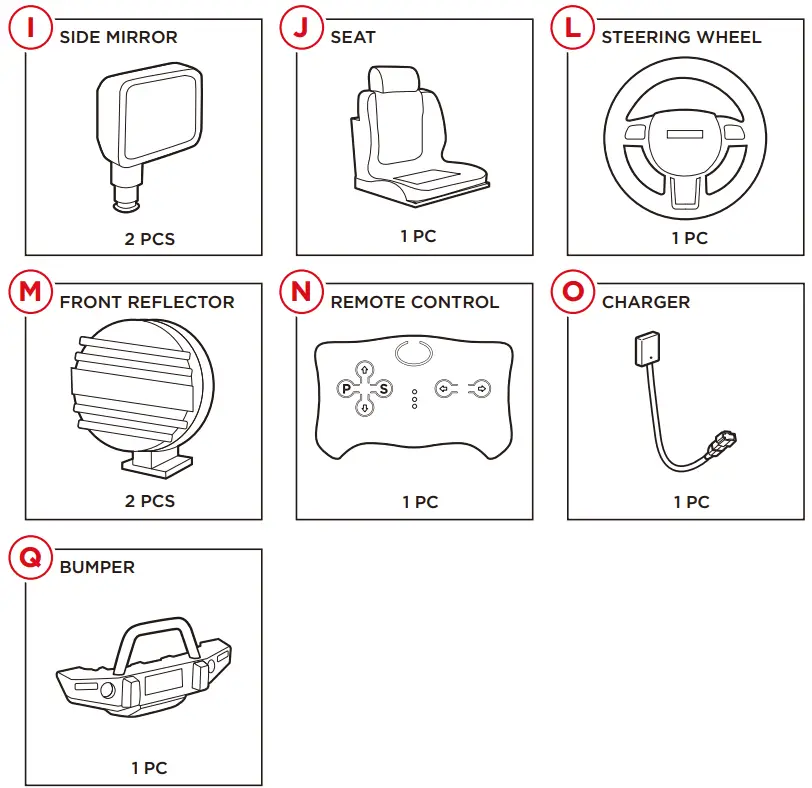 I SIDE MIRROR

2 PCS

J SEAT

1 PC

L STEERING WHEEL

1 PC

M FRONT REFLECTOR

2 PCS

N REMOTE CONTROL

P S

1 PC

O CHARGER

1 PC

Q BUMPER

1 PC