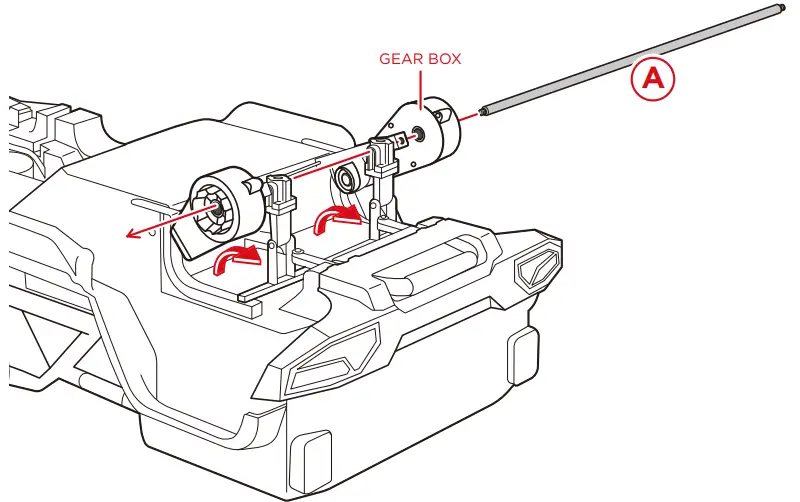 GEAR BOX

A