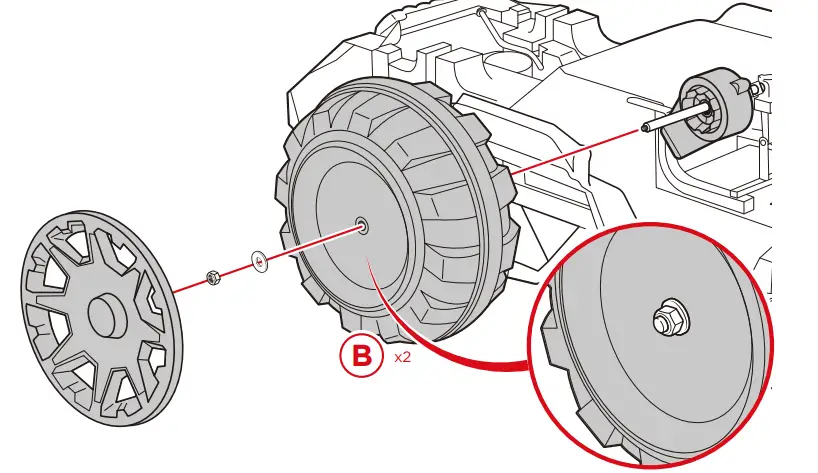 B x2