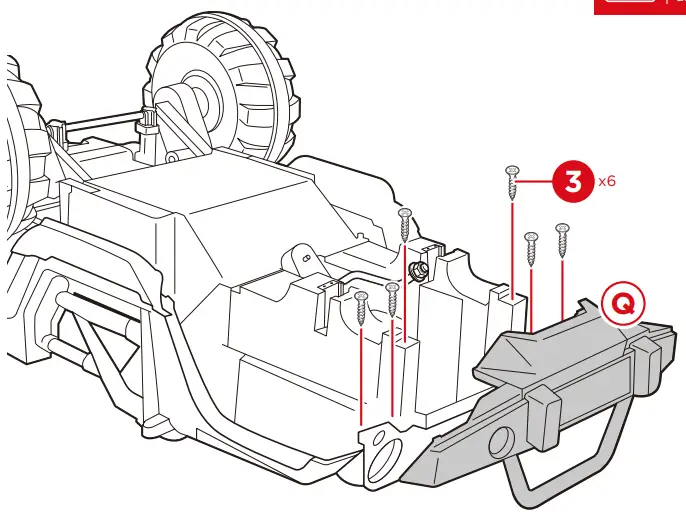 3 x6

Q