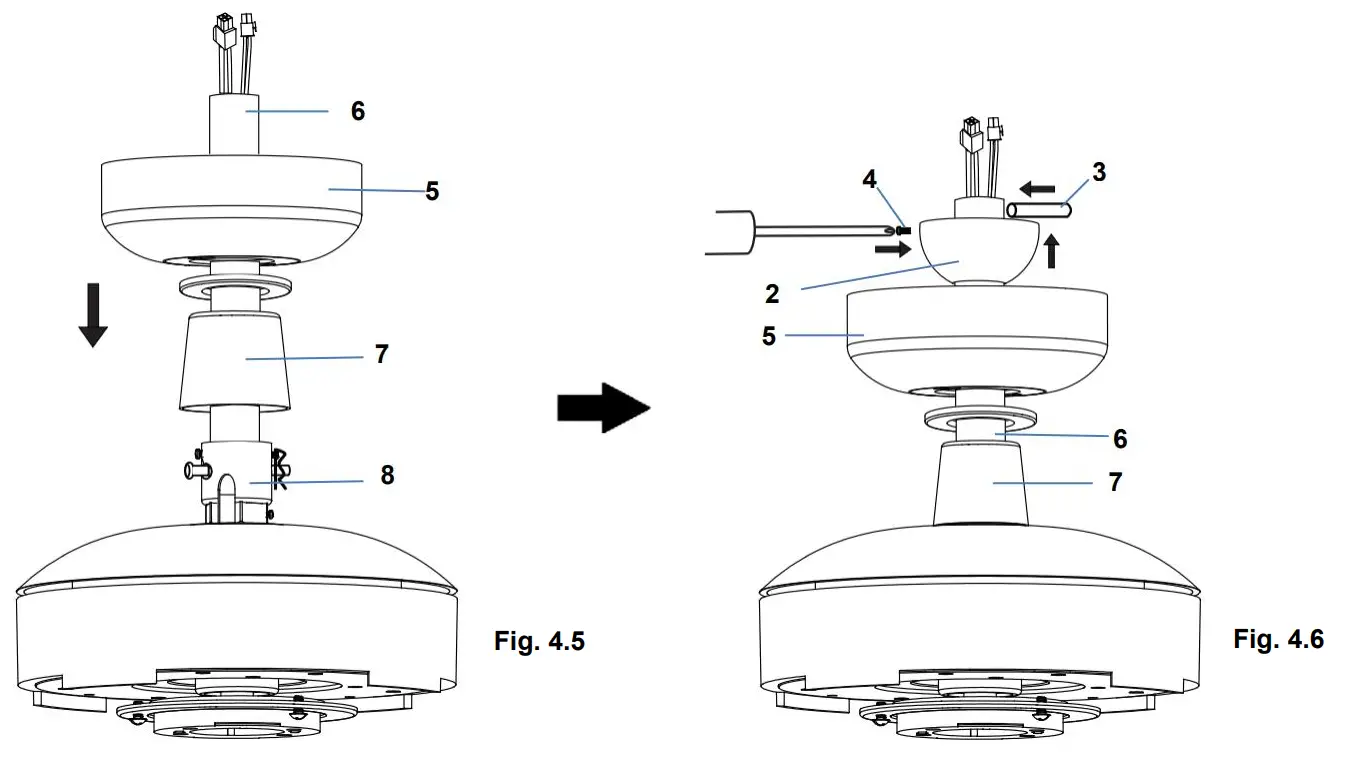 6
5
7
8
Fig. 4.5

4
3
2
5
6
7
Fig. 4.6